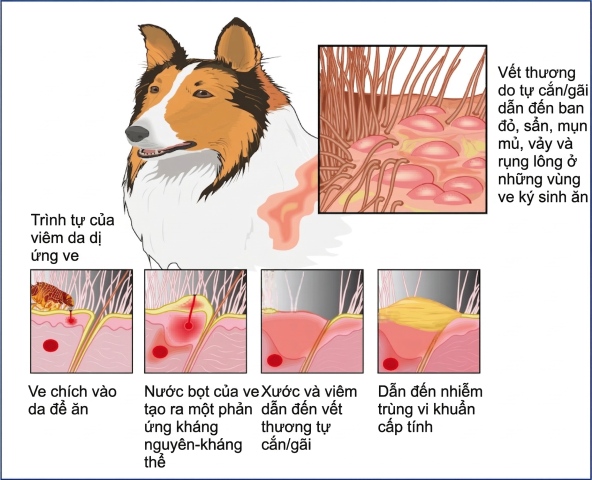 Vết thương do tự cắn/gãi dẫn đến ban đỏ, sẩn, mụn mủ, vảy và rụng lông ở những vùng ve ký sinh ăn

Trình tự của viêm da dị ứng ve

Ve chích vào da để ăn

Nước bọt của ve tạo ra một phản ứng kháng nguyên-kháng thể

Xước và viêm dẫn đến vết thương tự cắn/gãi

Dẫn đến nhiễm trùng vi khuẩn cấp tính